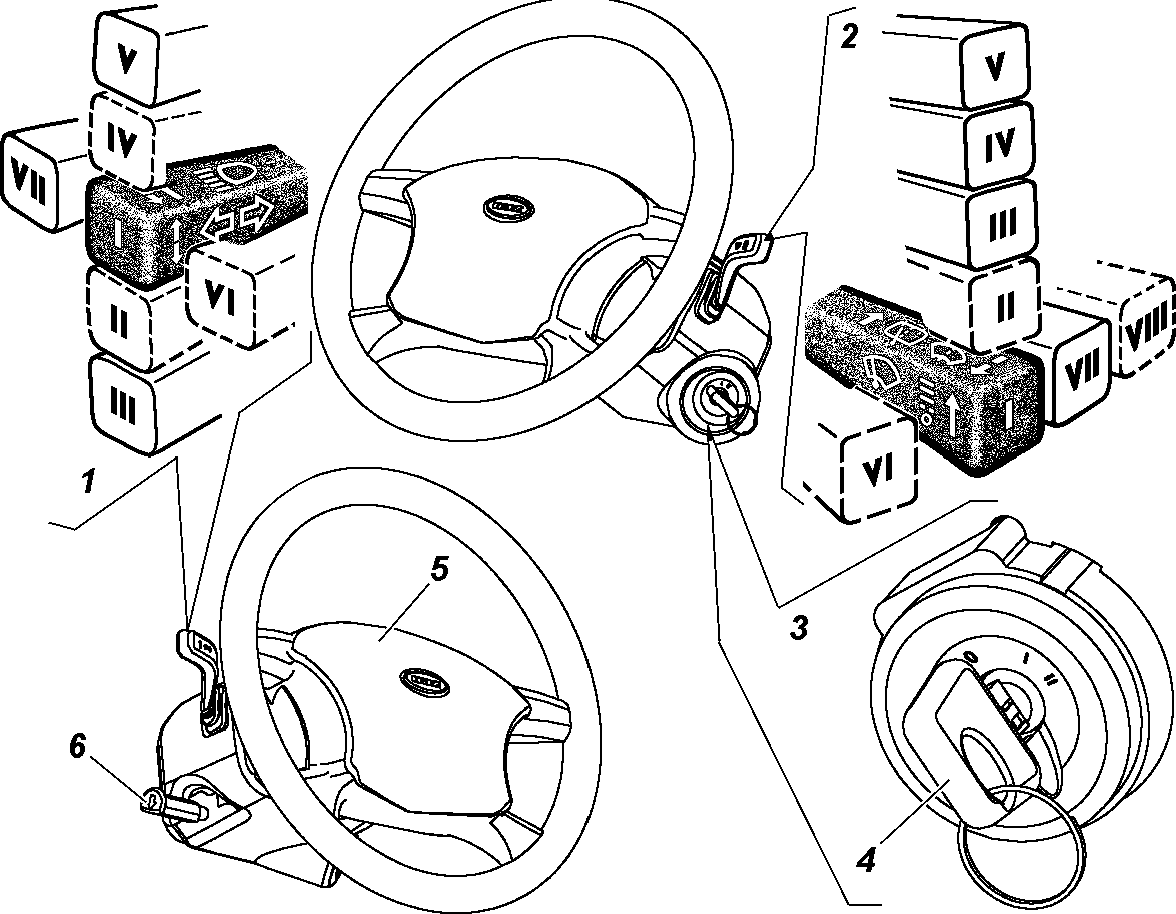 V
IV
VII
I
VI
II
III
1
2
V
IV
III
II
VIII
VII
I
VI
3
5
6
0
I
II
4