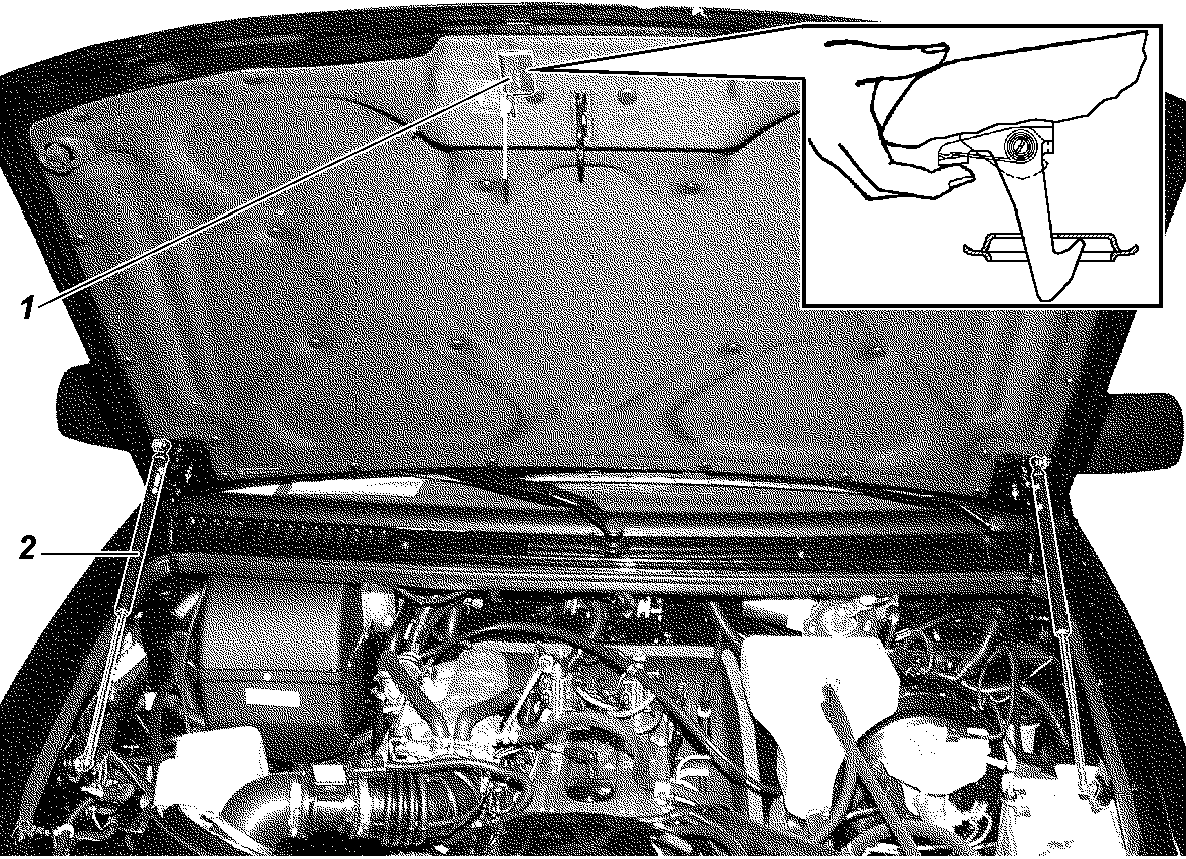 1

2