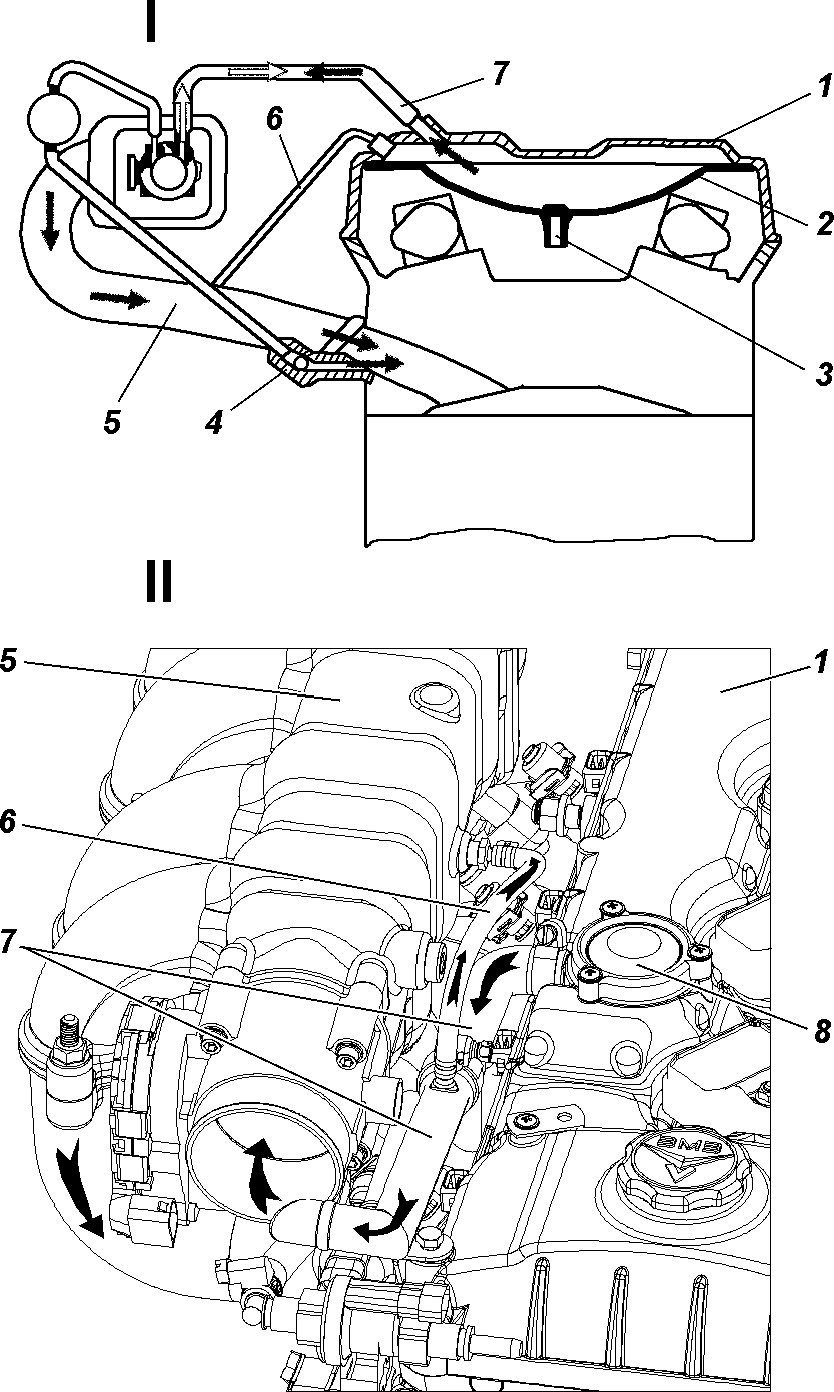 I

7
1
6
2
3
5
4

II

5
1
6
7
8
ЗМЗ