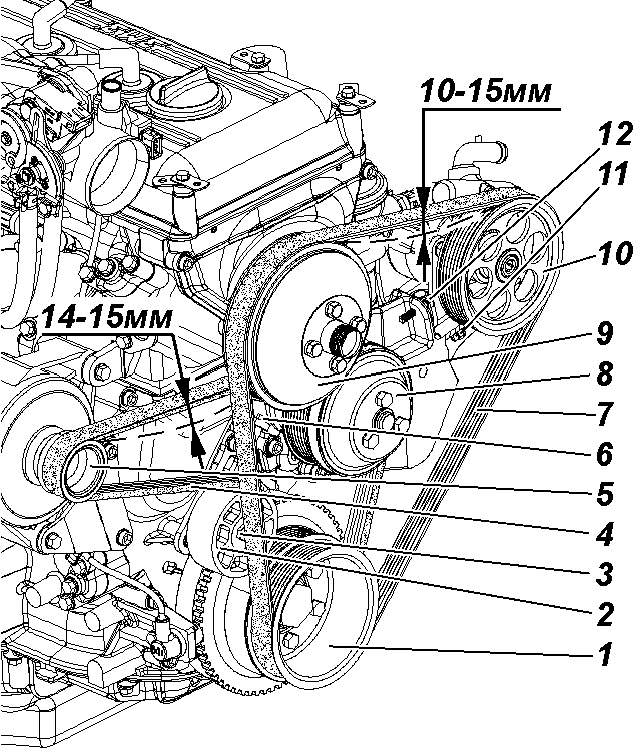 10-15мм
12
11
10
14-15мм
9
8
7
6
5
4
3
2
1