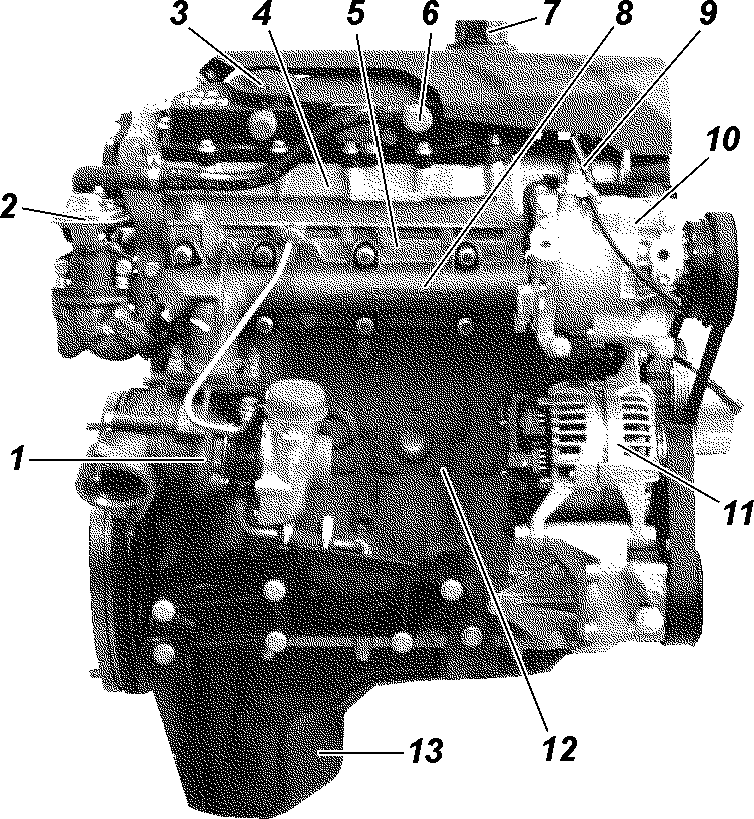 3
4
5
6
7
8
9
10
2
1
11
12
13