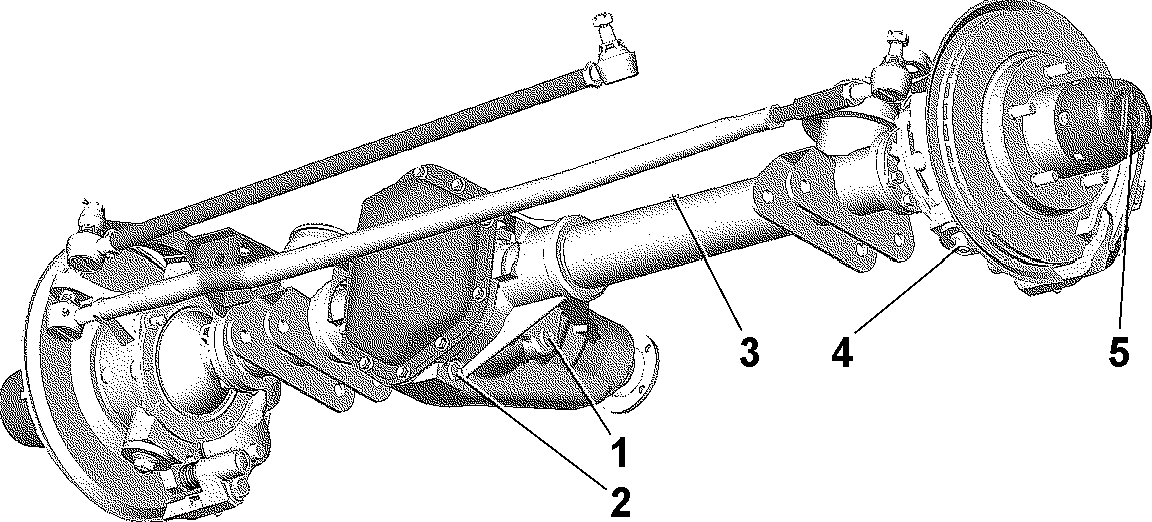 3
4
5
1
2