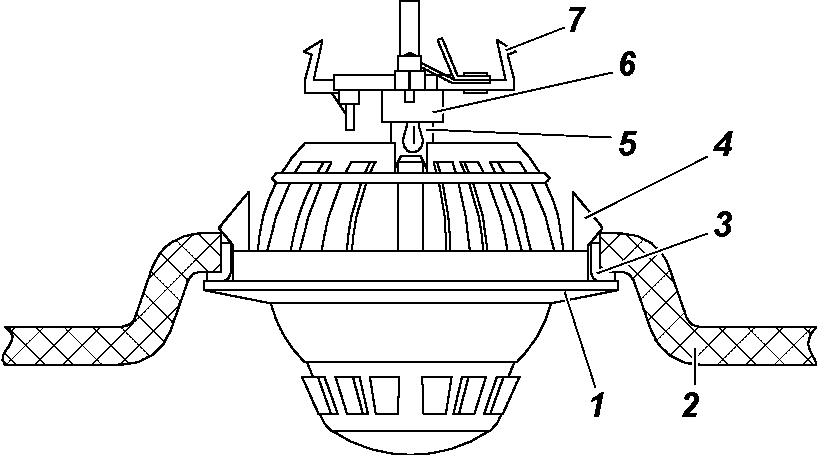 7
6
5
4
3
1
2